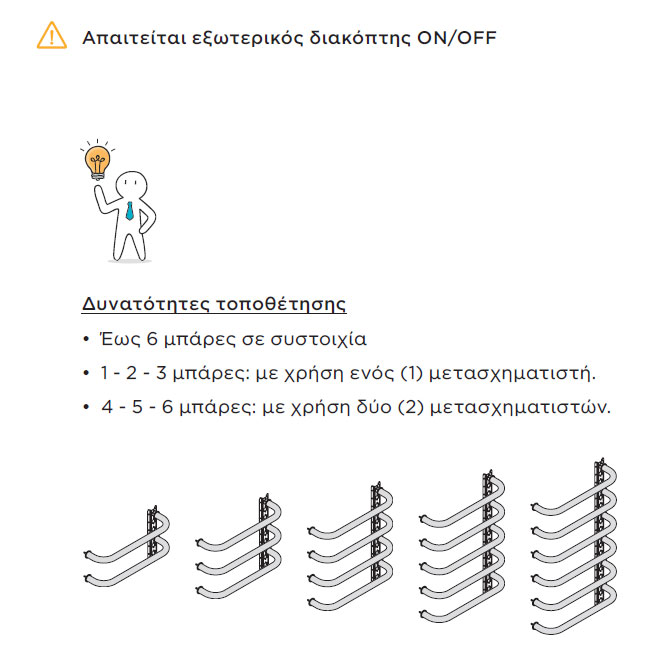 Απαιτείται εξωτερικός διακόπτης ON/OFF

Δυνατότητες τοποθέτησης

• Έως 6 μπάρες σε συστοιχία
• 1 - 2 - 3 μπάρες: με χρήση ενός (1) μετασχηματιστή.
• 4 - 5 - 6 μπάρες: με χρήση δύο (2) μετασχηματιστών.